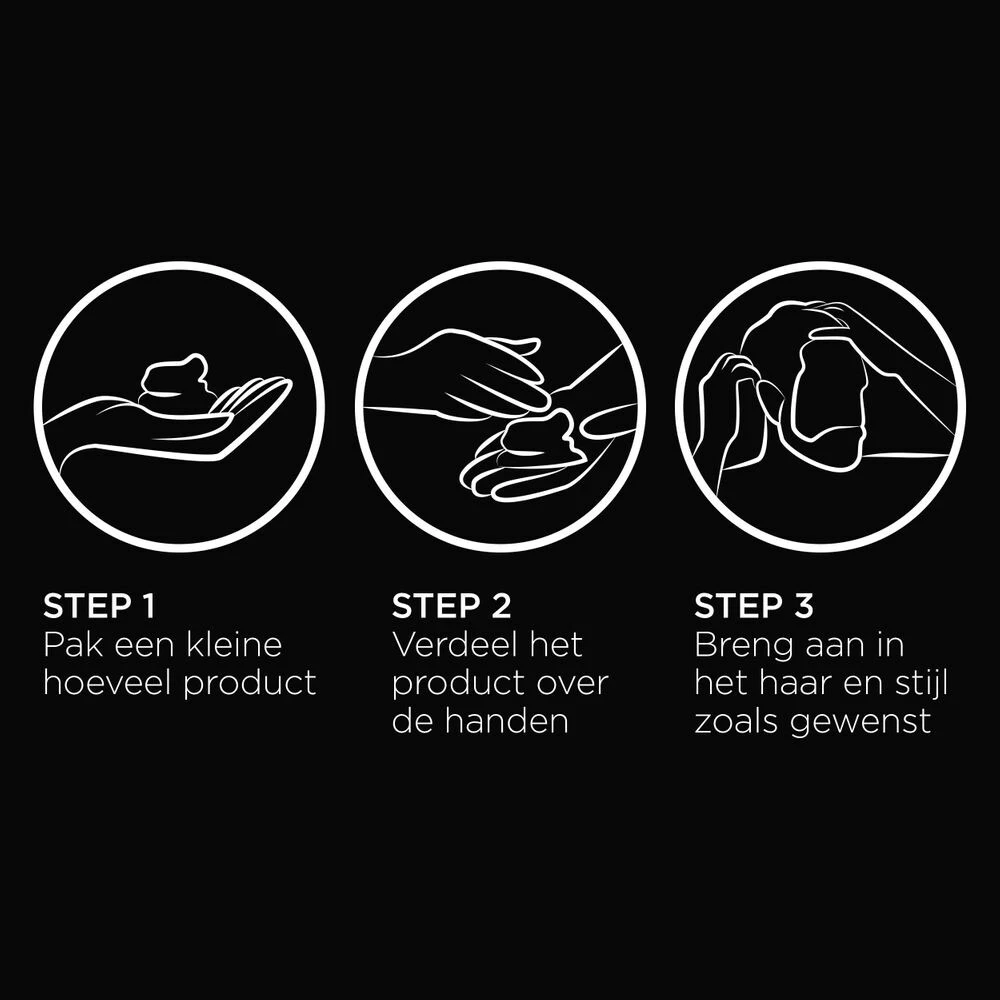 STEP 1
Pak een kleine hoeveel product

STEP 2
Verdeel het product over de handen

STEP 3
Breng aan in het haar en stijl zoals gewenst